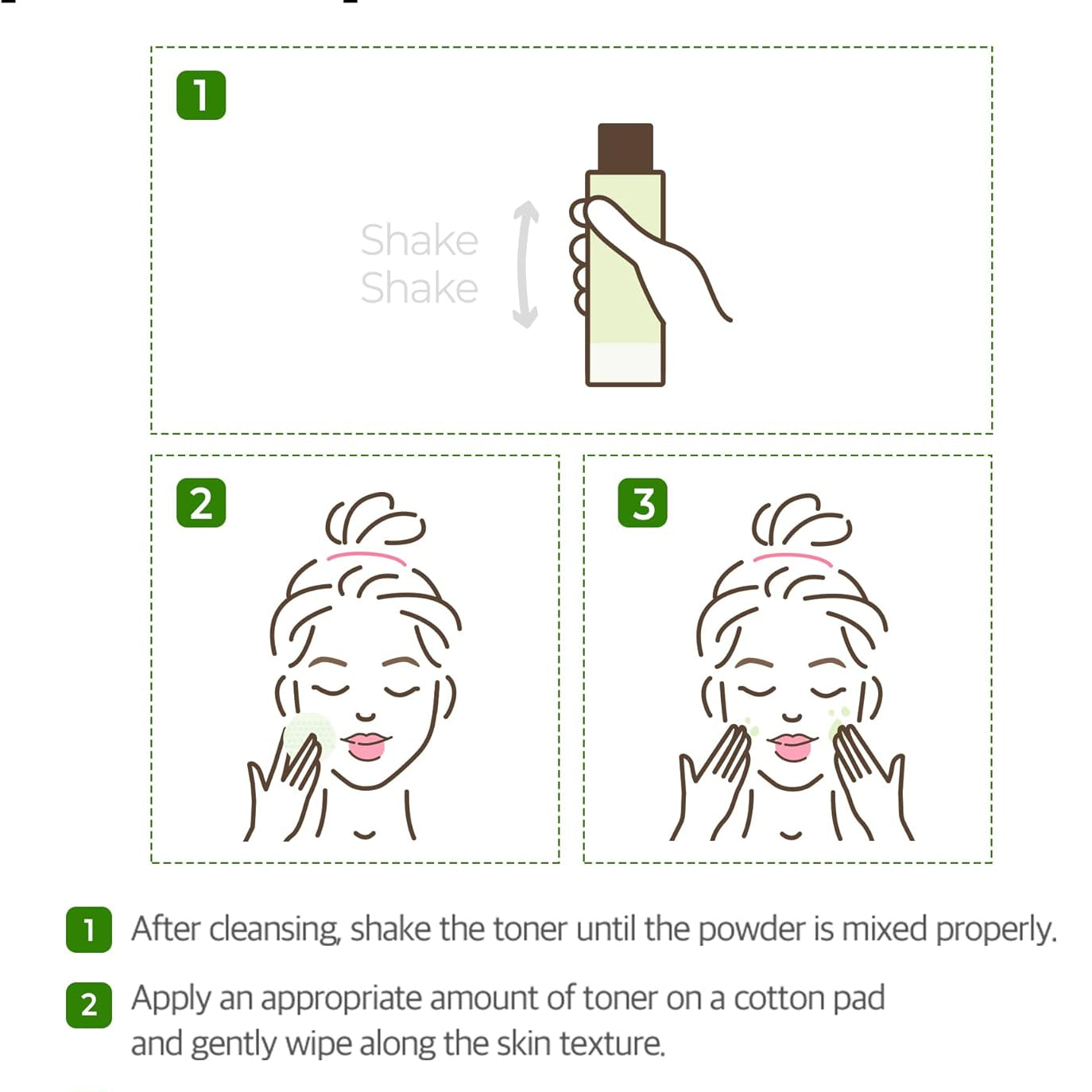 1

Shake
Shake

2

3

1 After cleansing, shake the toner until the powder is mixed properly.

2 Apply an appropriate amount of toner on a cotton pad and gently wipe along the skin texture.