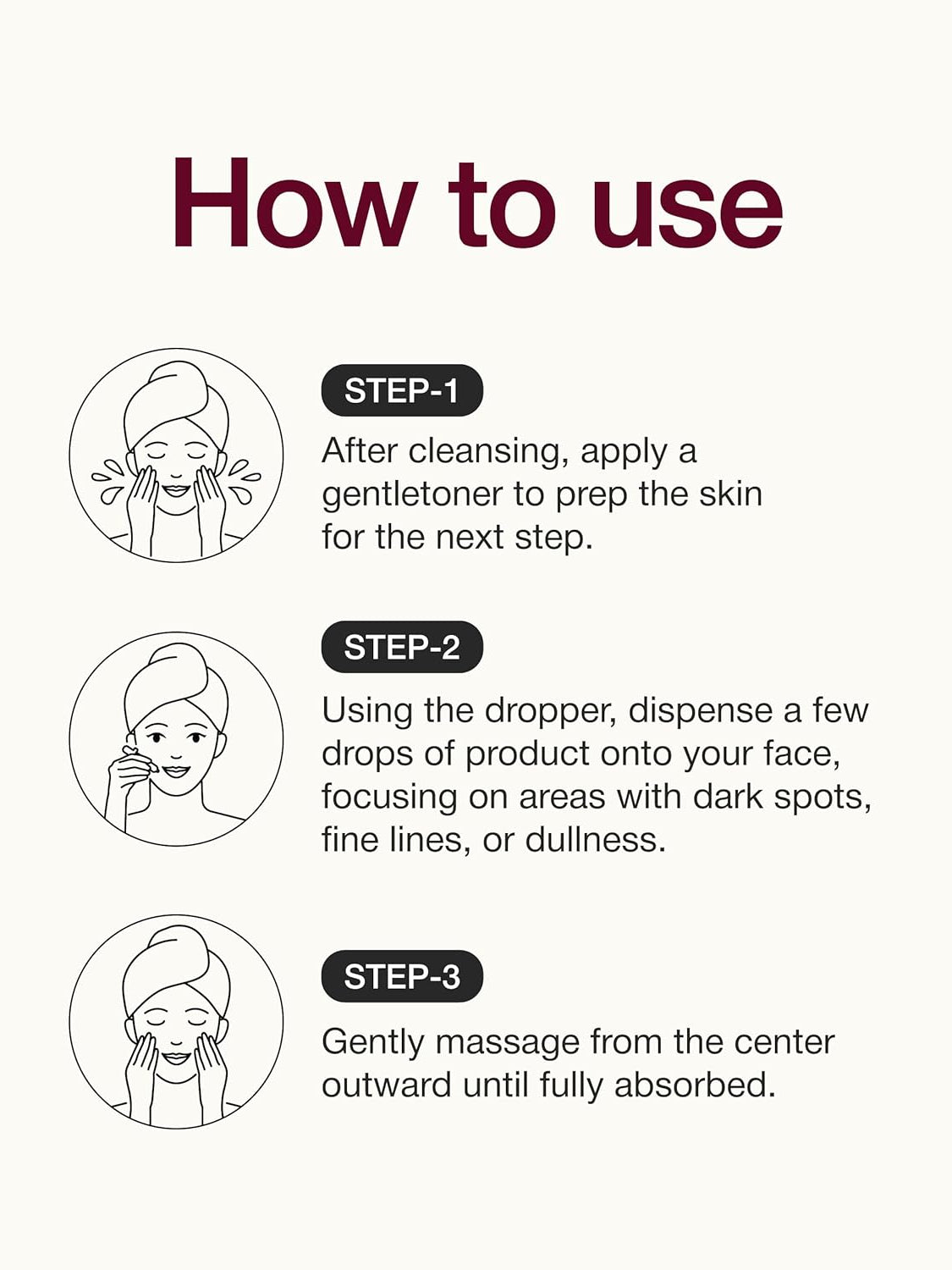 How to use

STEP-1

After cleansing, apply a gentletoner to prep the skin for the next step.

STEP-2

Using the dropper, dispense a few drops of product onto your face, focusing on areas with dark spots, fine lines, or dullness.

STEP-3

Gently massage from the center outward until fully absorbed.