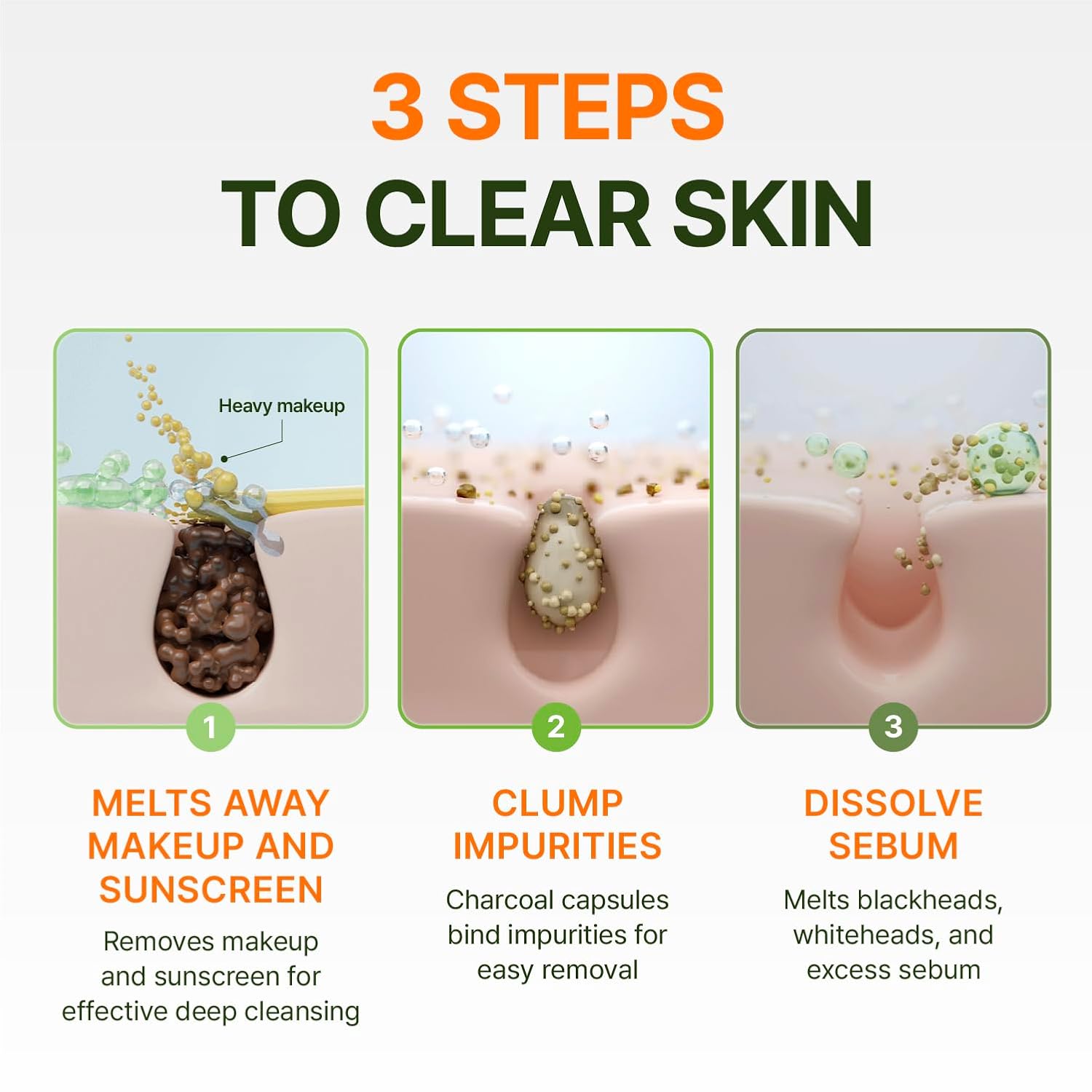 3 STEPS
TO CLEAR SKIN

Heavy makeup

1

MELTS AWAY MAKEUP AND SUNSCREEN

Removes makeup and sunscreen for effective deep cleansing

2

CLUMP IMPURITIES

Charcoal capsules bind impurities for easy removal

3

DISSOLVE SEBUM

Melts blackheads, whiteheads, and excess sebum