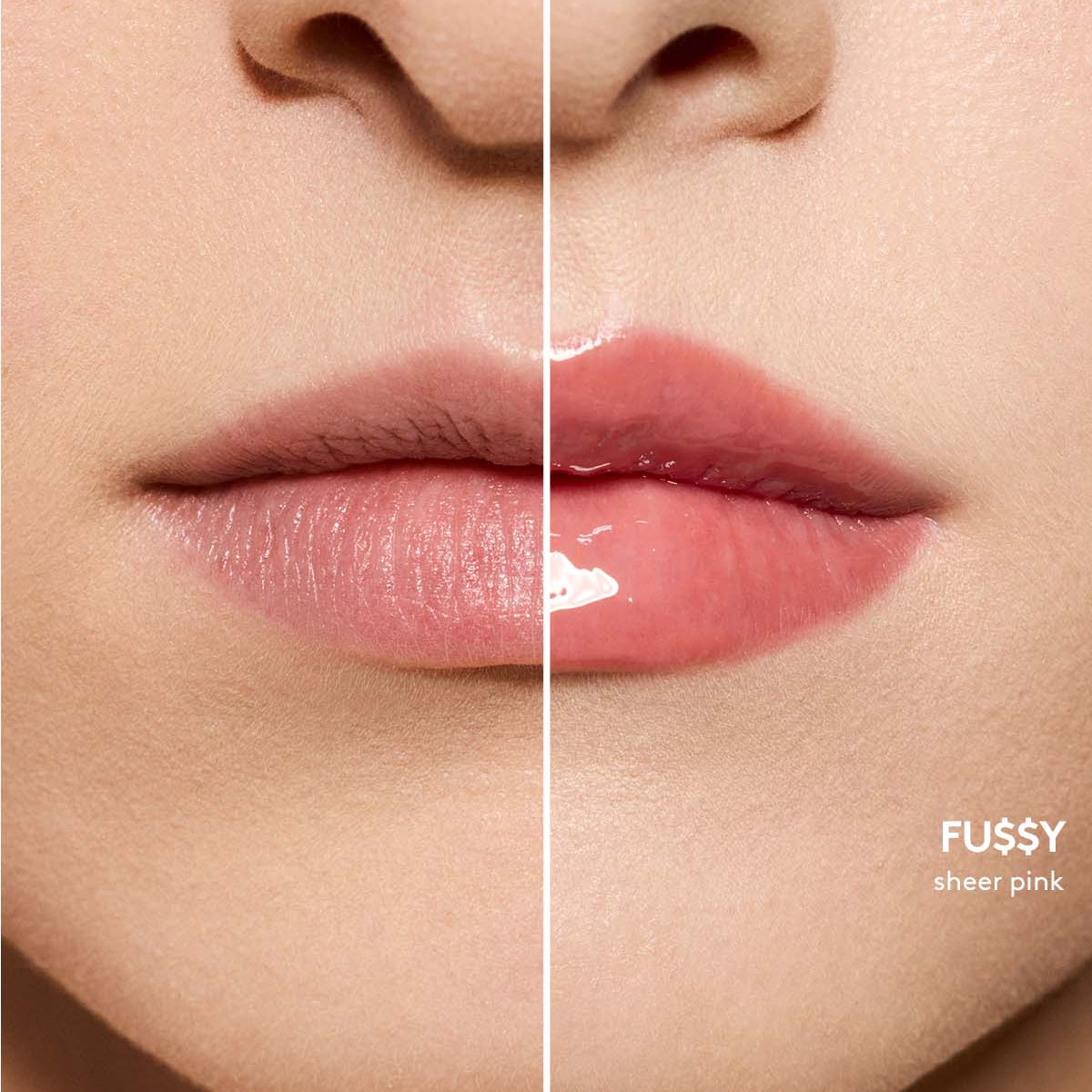 FU$$Y
sheer pink