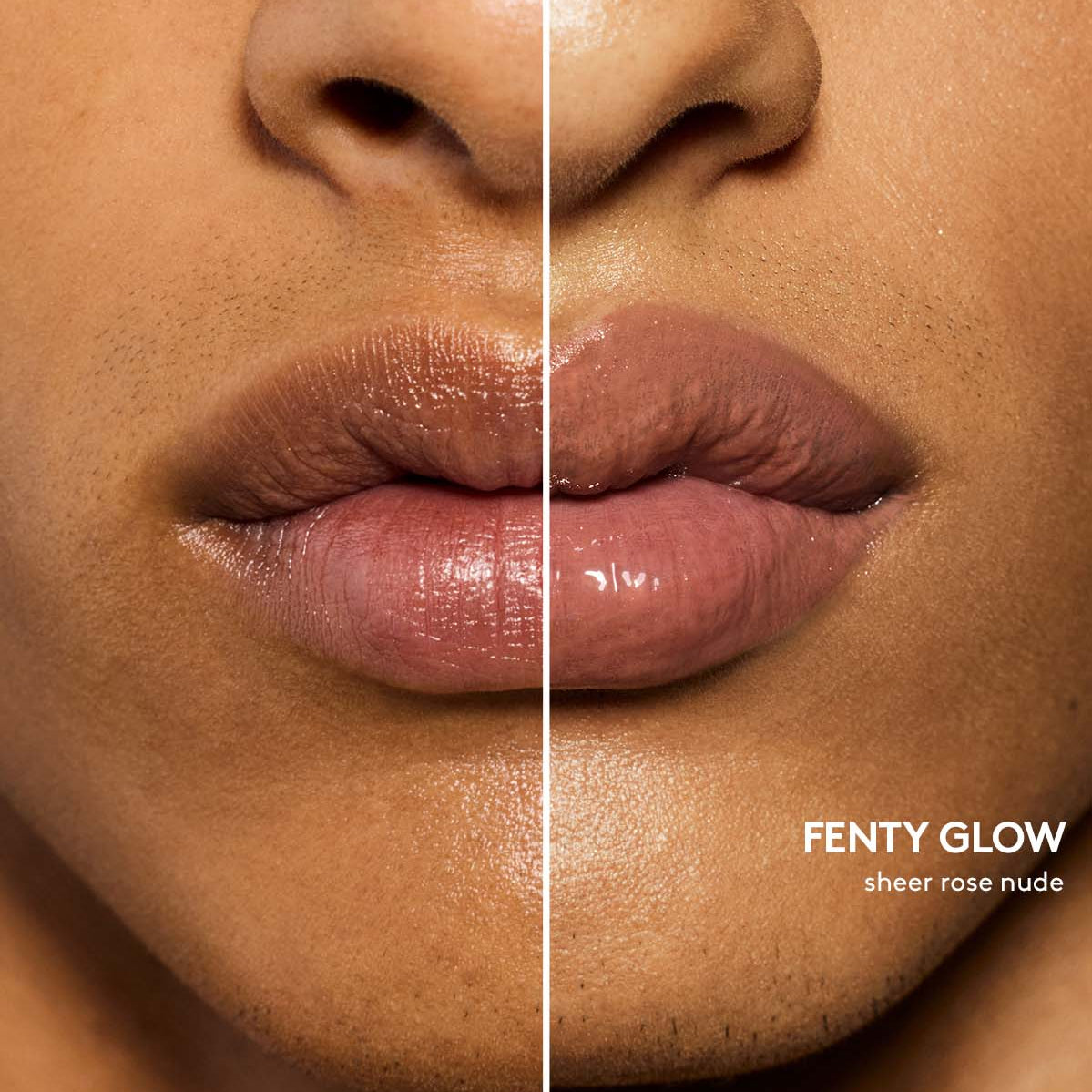 FENTY GLOW
sheer rose nude