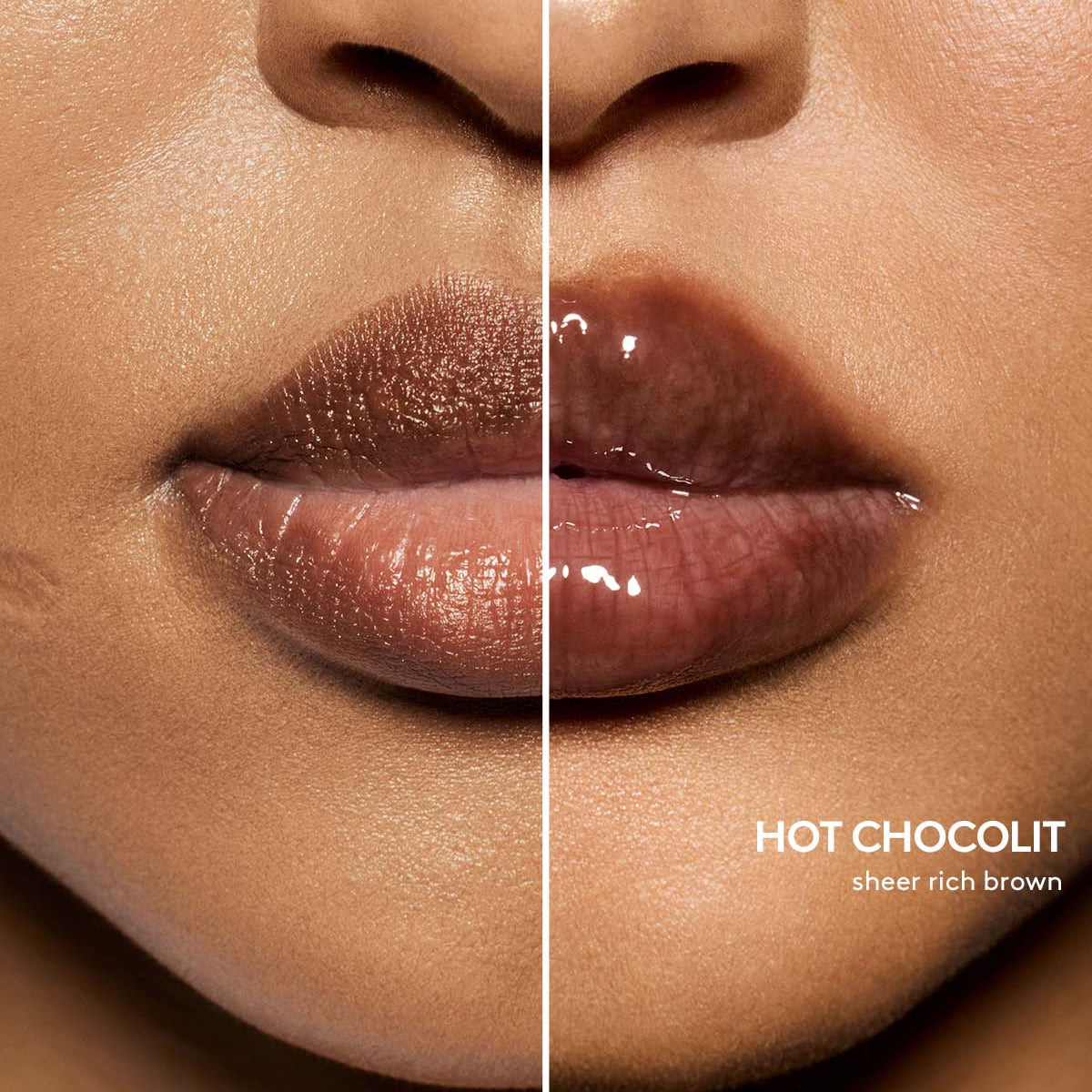 HOT CHOCOLIT
sheer rich brown