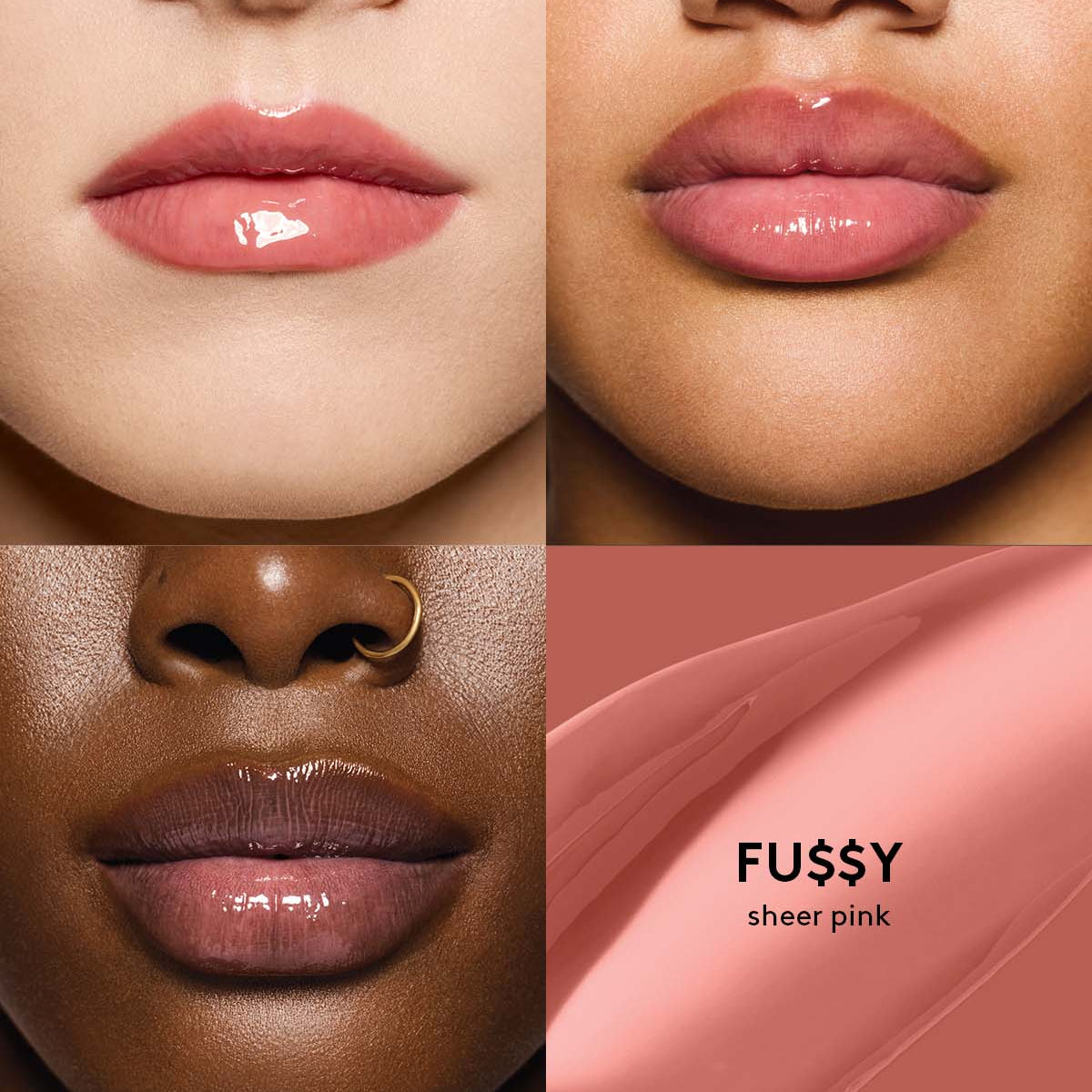 FU$$Y
sheer pink