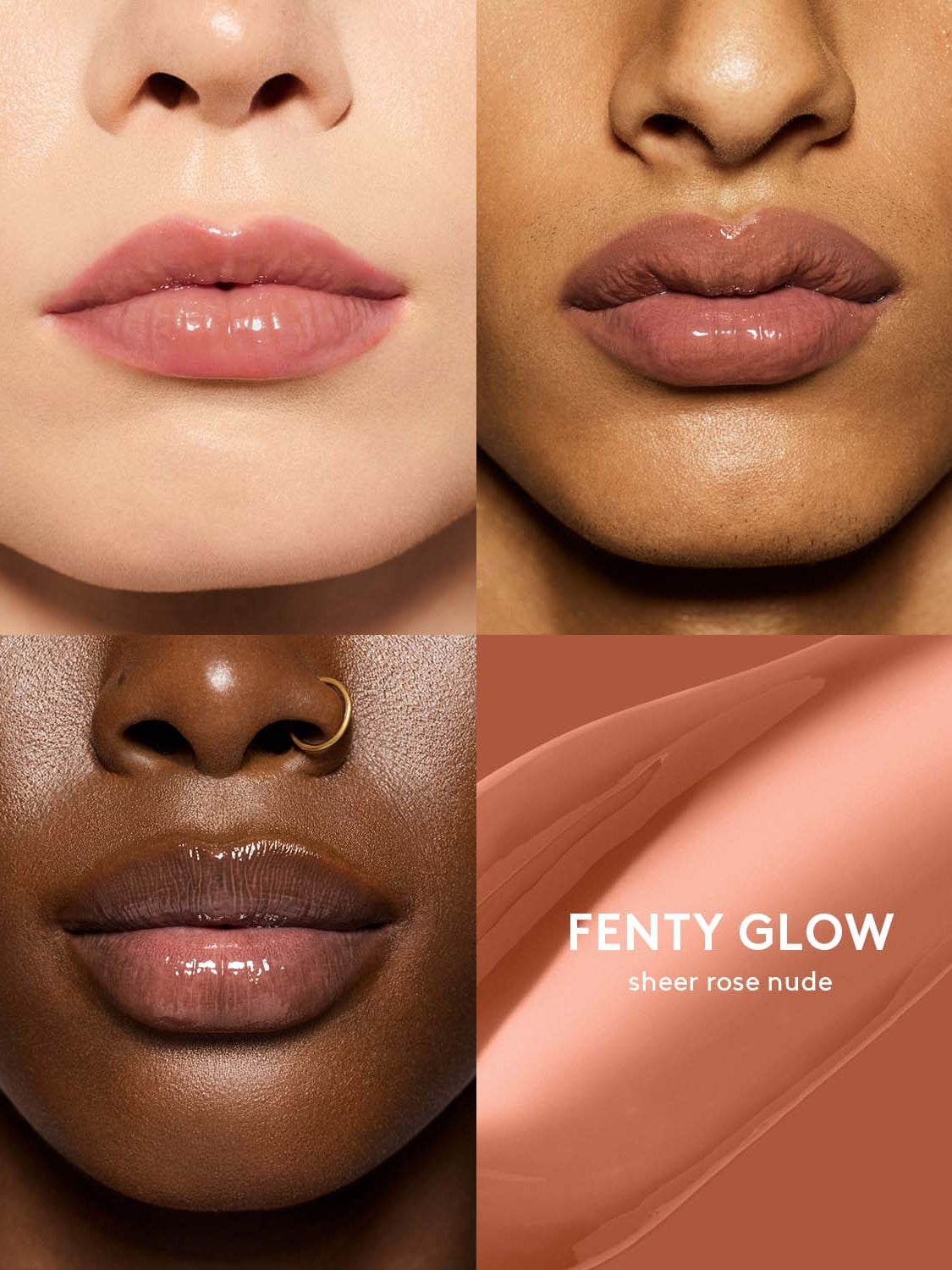 FENTY GLOW
sheer rose nude