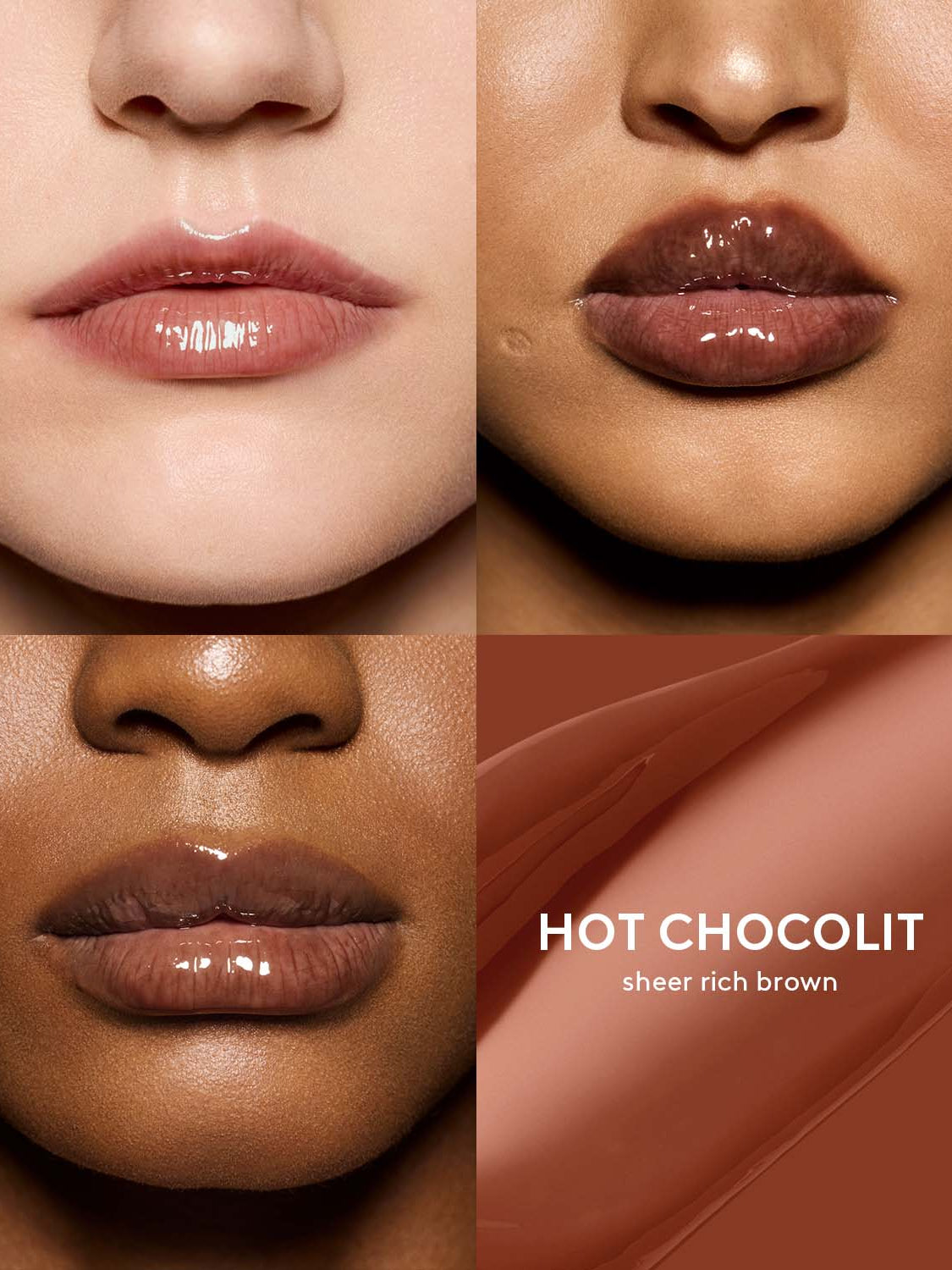 HOT CHOCOLIT
sheer rich brown