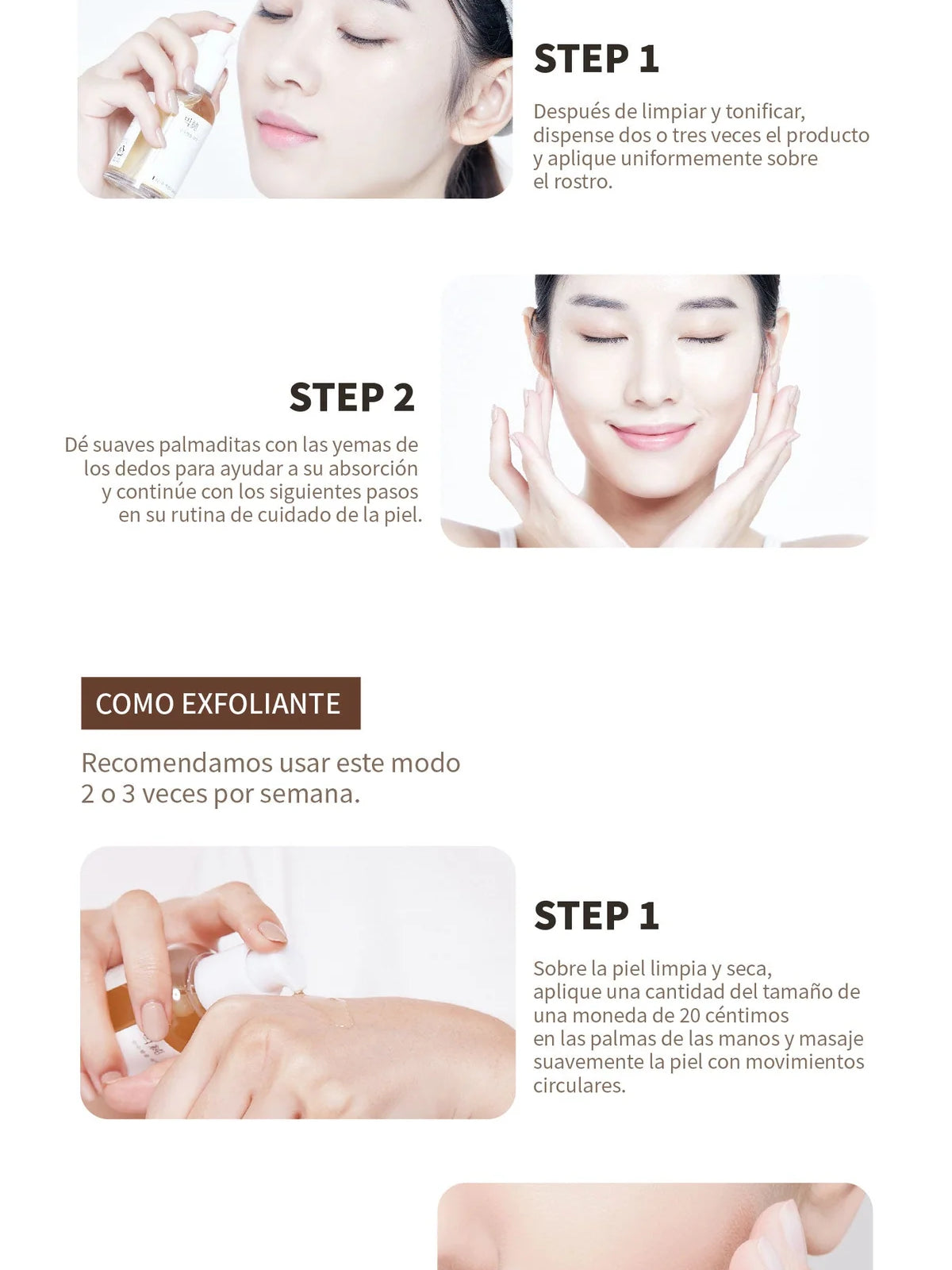 STEP 1

Después de limpiar y tonificar, dispense dos o tres veces el producto y aplique uniformemente sobre el rostro.

STEP 2

Dé suaves palmaditas con las yemas de los dedos para ayudar a su absorción y continúe con los siguientes pasos en su rutina de cuidado de la piel.

COMO EXFOLIANTE

Recomendamos usar este modo 2 o 3 veces por semana.

STEP 1

Sobre la piel limpia y seca, aplique una cantidad del tamaño de una moneda de 20 céntimos en las palmas de las manos y masaje suavemente la piel con movimientos circulares.