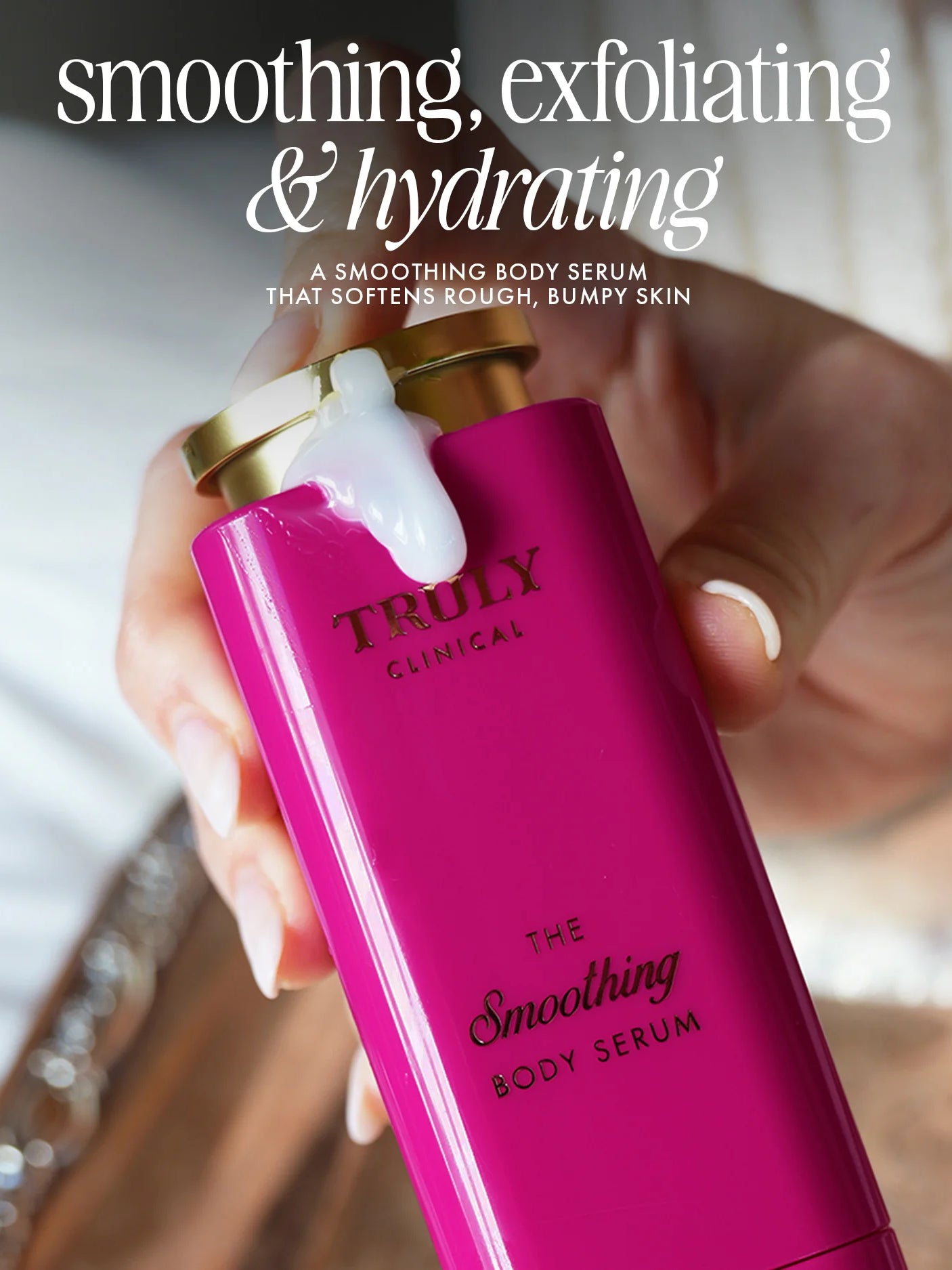 smoothing, exfoliating & hydrating

A SMOOTHING BODY SERUM THAT SOFTENS ROUGH, BUMPY SKIN

TRULY
CLINICAL

THE
Smoothing
BODY SERUM