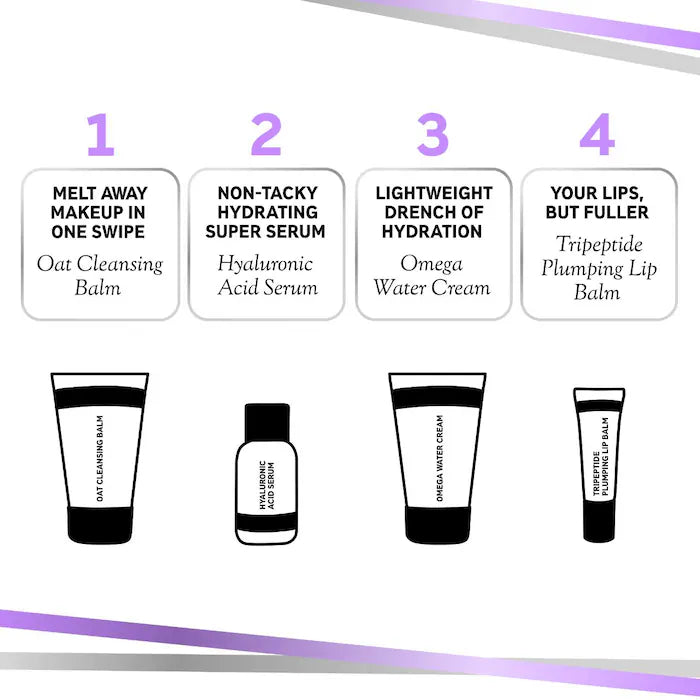 1

MELT AWAY MAKEUP IN ONE SWIPE

Oat Cleansing Balm

2

NON-TACKY HYDRATING SUPER SERUM

Hyaluronic Acid Serum

3

LIGHTWEIGHT DRENCH OF HYDRATION

Omega Water Cream

4

YOUR LIPS, BUT FULLER

Tripeptide Plumping Lip Balm

OAT CLEANSING BALM

HYALURONIC ACID SERUM

OMEGA WATER CREAM

TRIPEPTIDE PLUMPING LIP BALM