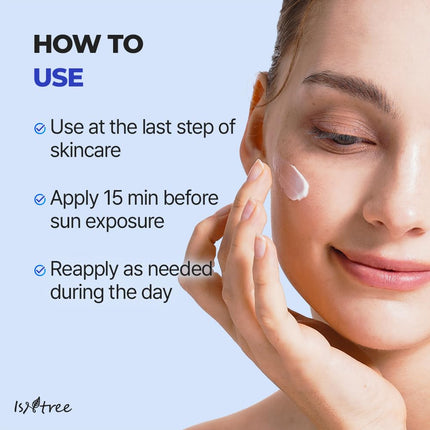 HOW TO
USE

Use at the last step of skincare

Apply 15 min before sun exposure

Reapply as needed during the day

Isntree