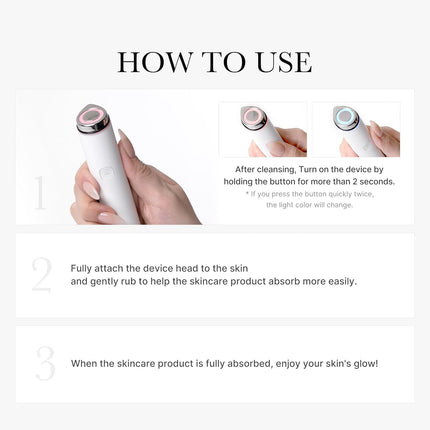 HOW TO USE

1

After cleansing, Turn on the device by holding the button for more than 2 seconds.
* If you press the button quickly twice, the light color will change.

2

Fully attach the device head to the skin and gently rub to help the skincare product absorb more easily.

3

When the skincare product is fully absorbed, enjoy your skin's glow!