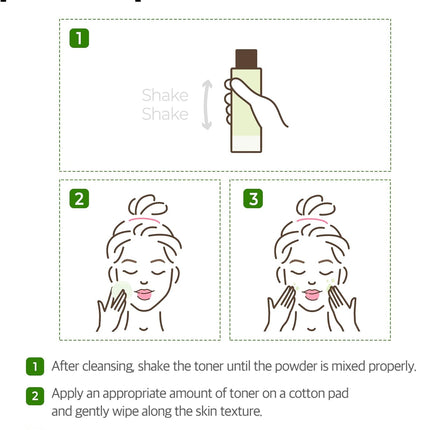 1

Shake
Shake

2

3

1 After cleansing, shake the toner until the powder is mixed properly.

2 Apply an appropriate amount of toner on a cotton pad and gently wipe along the skin texture.