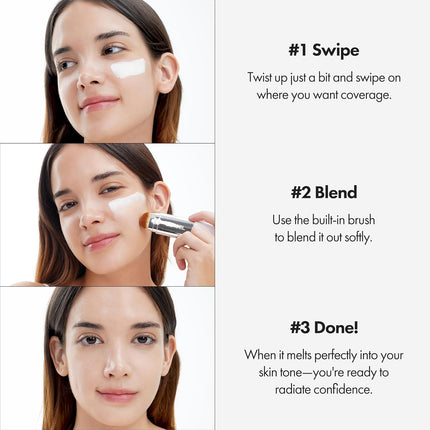 #1 Swipe

Twist up just a bit and swipe on where you want coverage.

#2 Blend

Use the built-in brush to blend it out softly.

#3 Done!

When it melts perfectly into your skin tone—you're ready to radiate confidence.