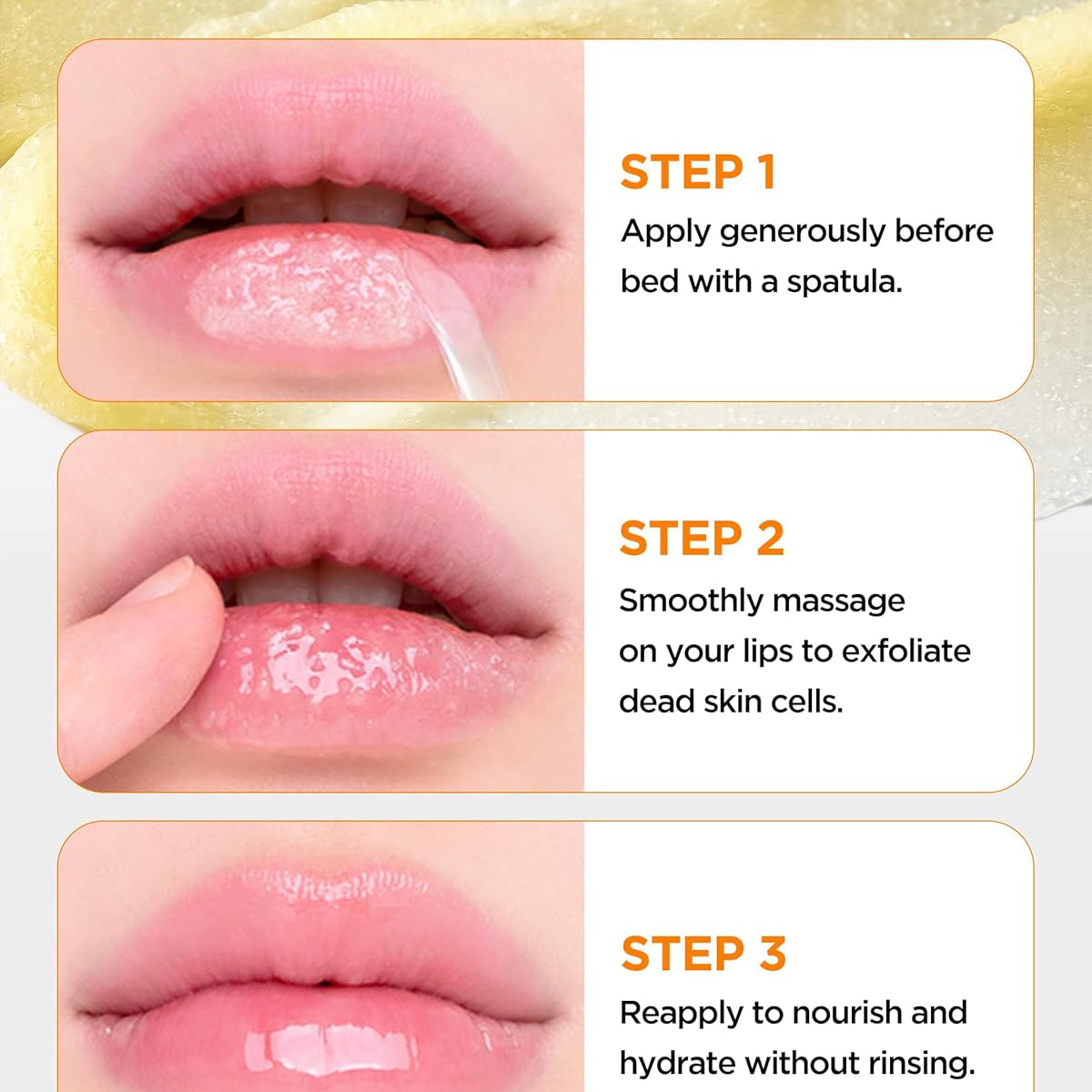 STEP 1
Apply generously before bed with a spatula.

STEP 2
Smoothly massage on your lips to exfoliate dead skin cells.

STEP 3
Reapply to nourish and hydrate without rinsing.