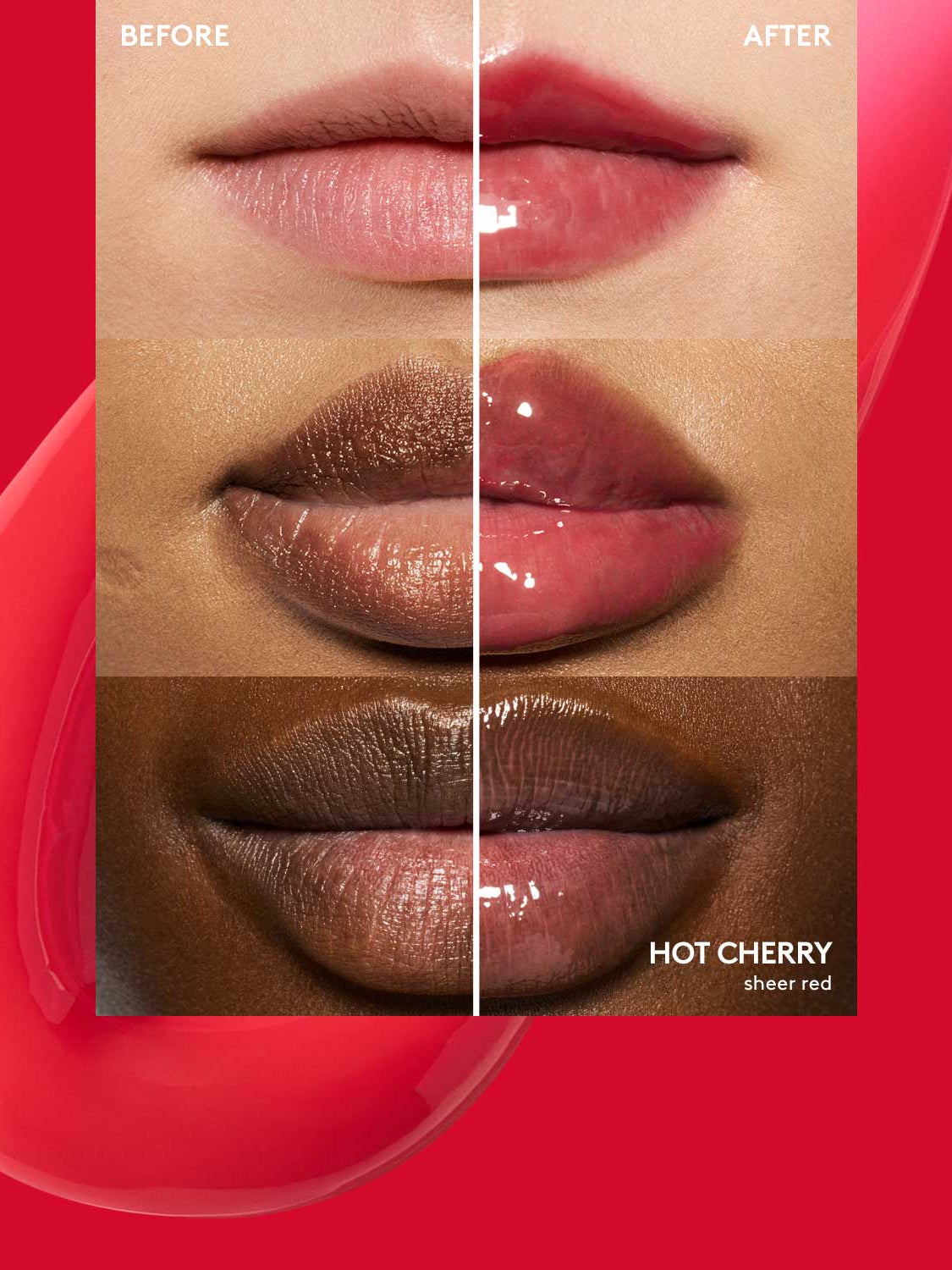 BEFORE

AFTER

HOT CHERRY
sheer red