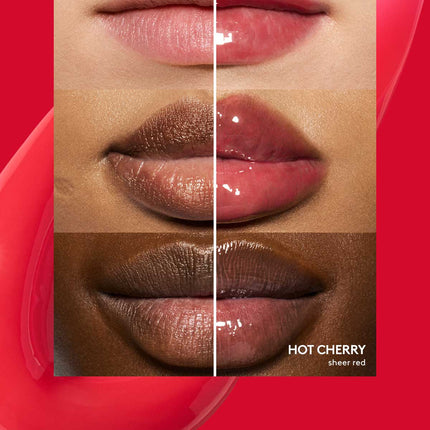 HOT CHERRY
sheer red