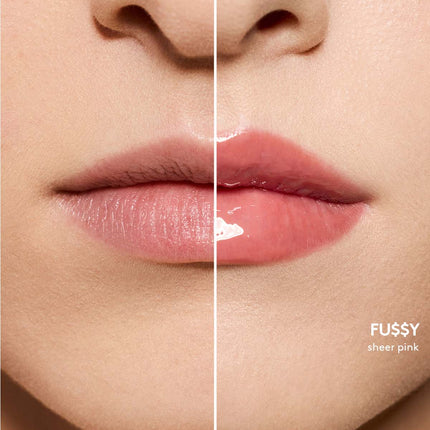 FU$$Y
sheer pink