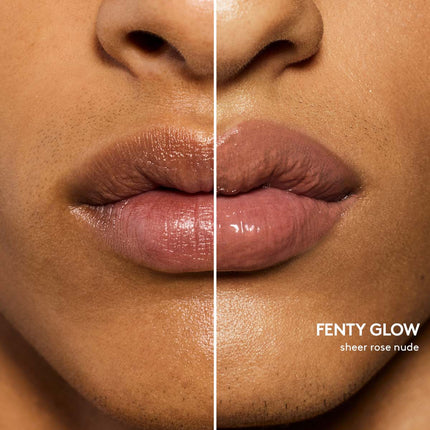 FENTY GLOW
sheer rose nude