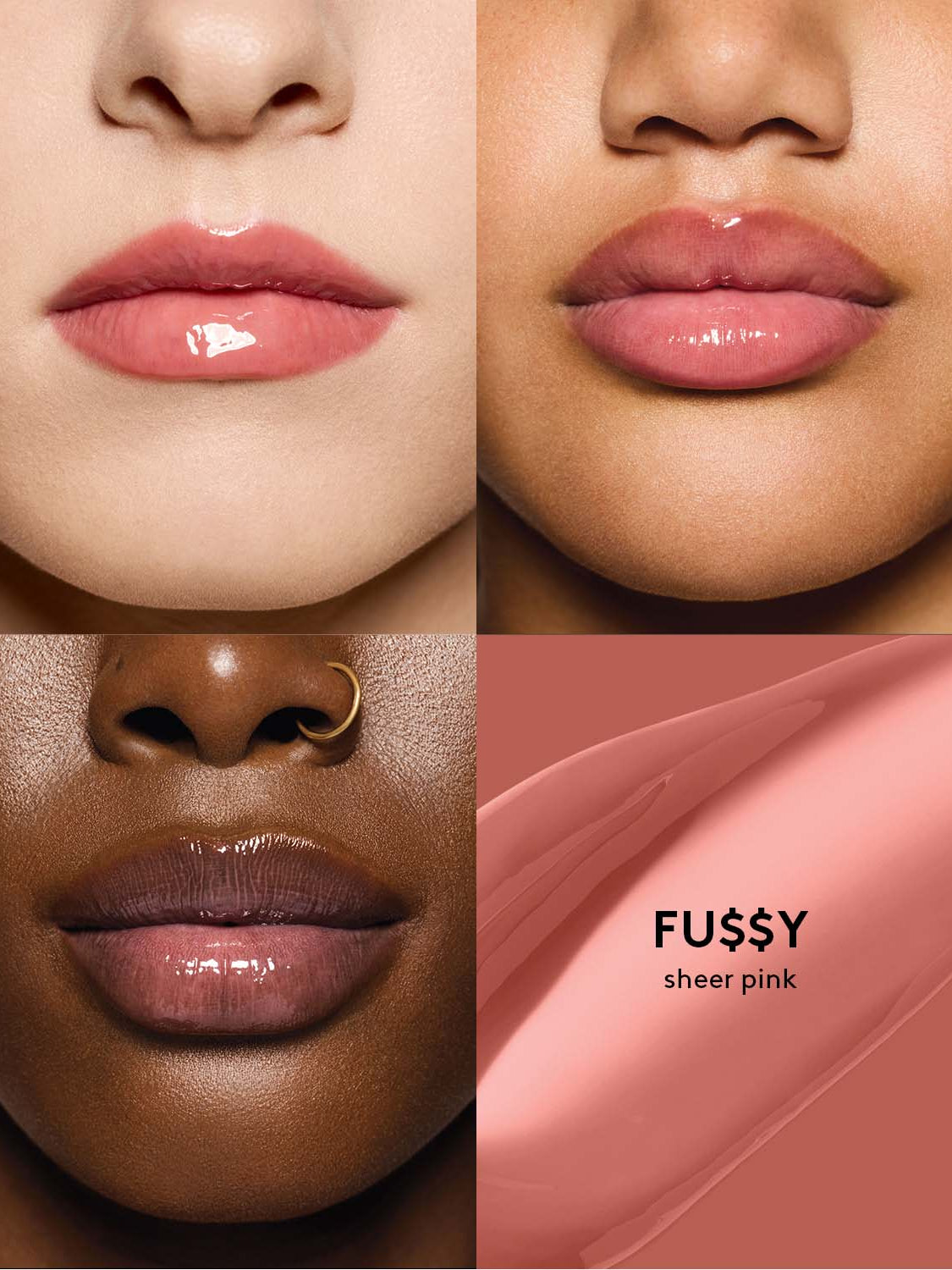 FU$$Y
sheer pink