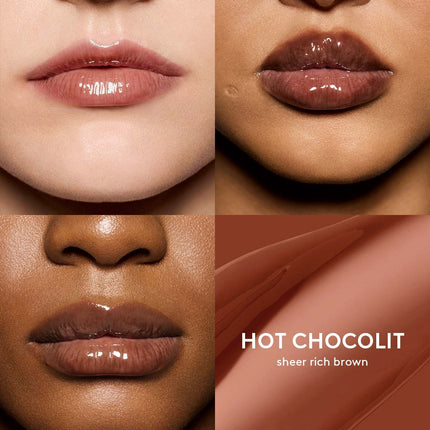 HOT CHOCOLIT
sheer rich brown