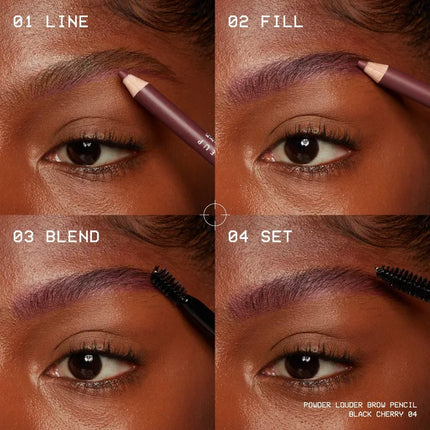 01 LINE

02 FILL

03 BLEND

04 SET

POWDER LOUDER BROW PENCIL
BLACK CHERRY 04